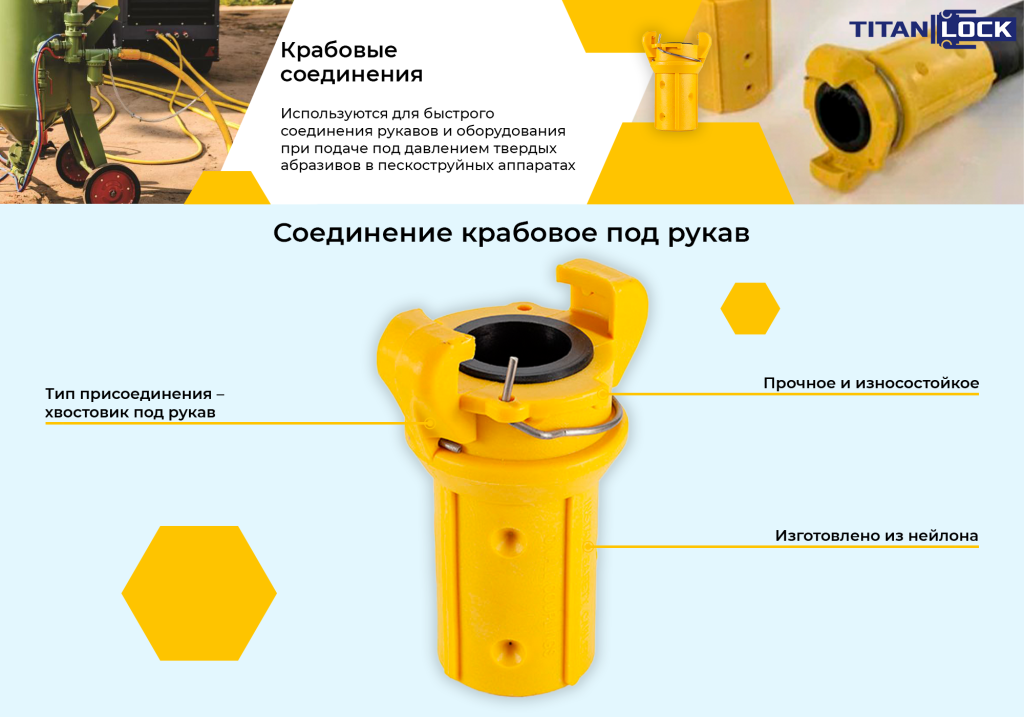 Крабовые соединения

Используются для быстрого соединения рукавов и оборудования при подаче под давлением твердых абразивов в пескоструйных аппаратах

TITAN LOCK

Соединение крабовое под рукав

Тип присоединения – хвостовик под рукав

Прочное и износостойкое

Изготовлено из нейлона